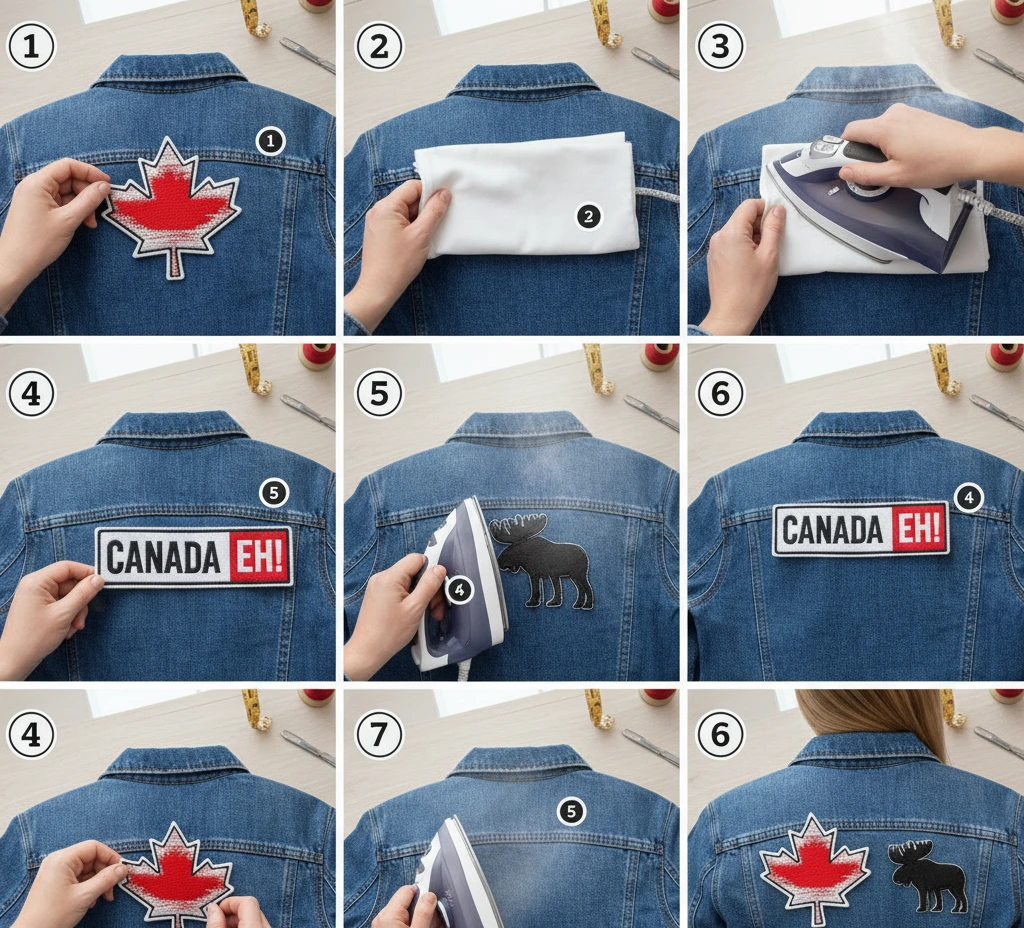 1
1
2
2
3
4
5
CANADA EH!
5
4
6
4
CANADA EH!
4
7
5
6