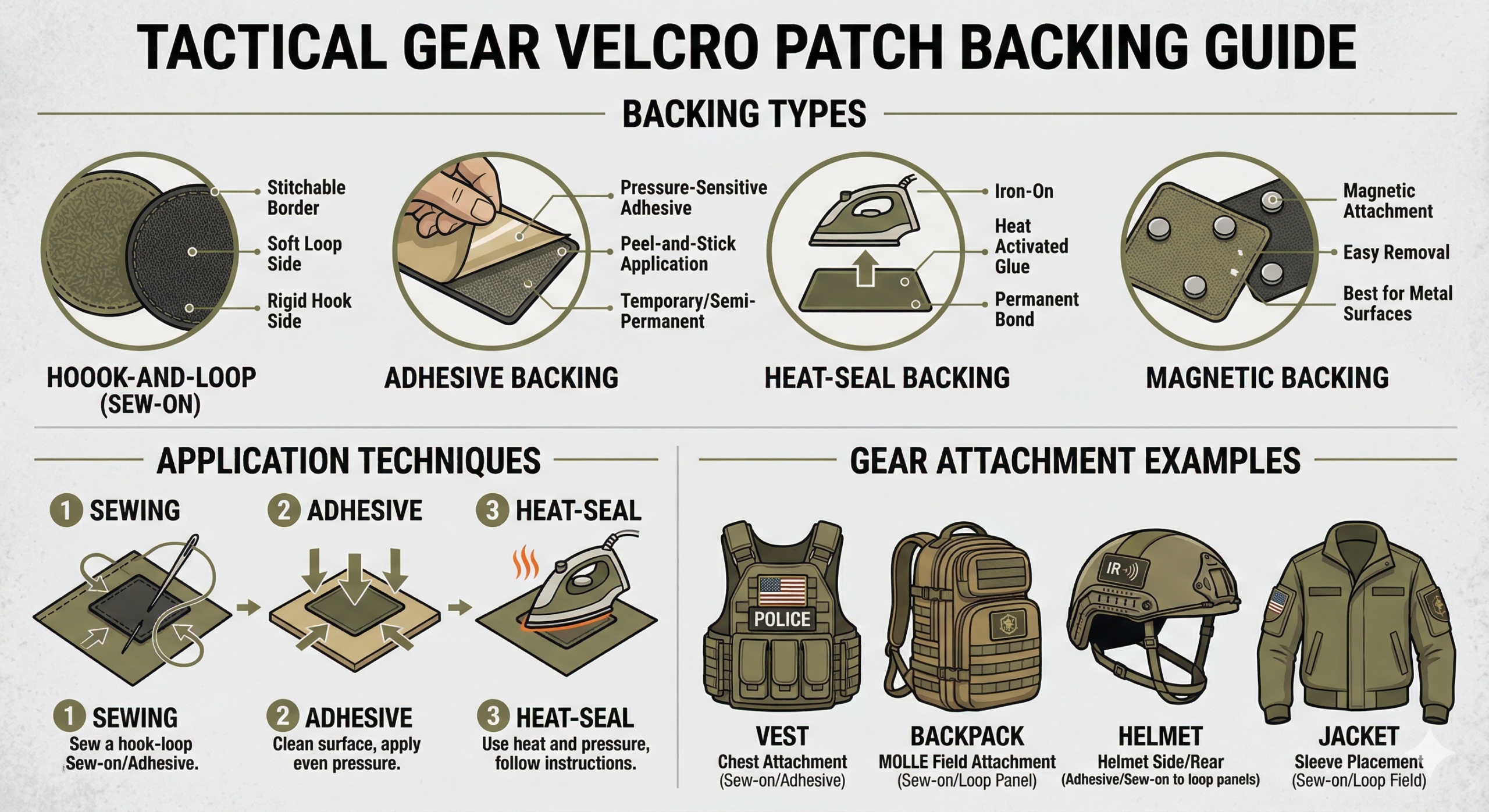 TACTICAL GEAR VELCRO PATCH BACKING GUIDE

BACKING TYPES

Stitchable Border
Soft Loop Side
Rigid Hook Side

HOOOK-AND-LOOP (SEW-ON)

Pressure-Sensitive Adhesive
Peel-and-Stick Application
Temporary/Semi-Permanent

ADHESIVE BACKING

Iron-On
Heat Activated Glue
Permanent Bond

HEAT-SEAL BACKING

Magnetic Attachment
Easy Removal
Best for Metal Surfaces

MAGNETIC BACKING

APPLICATION TECHNIQUES

1 SEWING

2 ADHESIVE

3 HEAT-SEAL

1 SEWING
Sew a hook-loop Sew-on/Adhesive.

2 ADHESIVE
Clean surface, apply even pressure.

3 HEAT-SEAL
Use heat and pressure, follow instructions.

GEAR ATTACHMENT EXAMPLES

POLICE

IR

VEST
Chest Attachment
(Sew-on/Adhesive)

BACKPACK
MOLLE Field Attachment
(Sew-on/Loop Panel)

HELMET
Helmet Side/Rear
(Adhesive/Sew-on to loop panels)

JACKET
Sleeve Placement
(Sew-on/Loop Field)